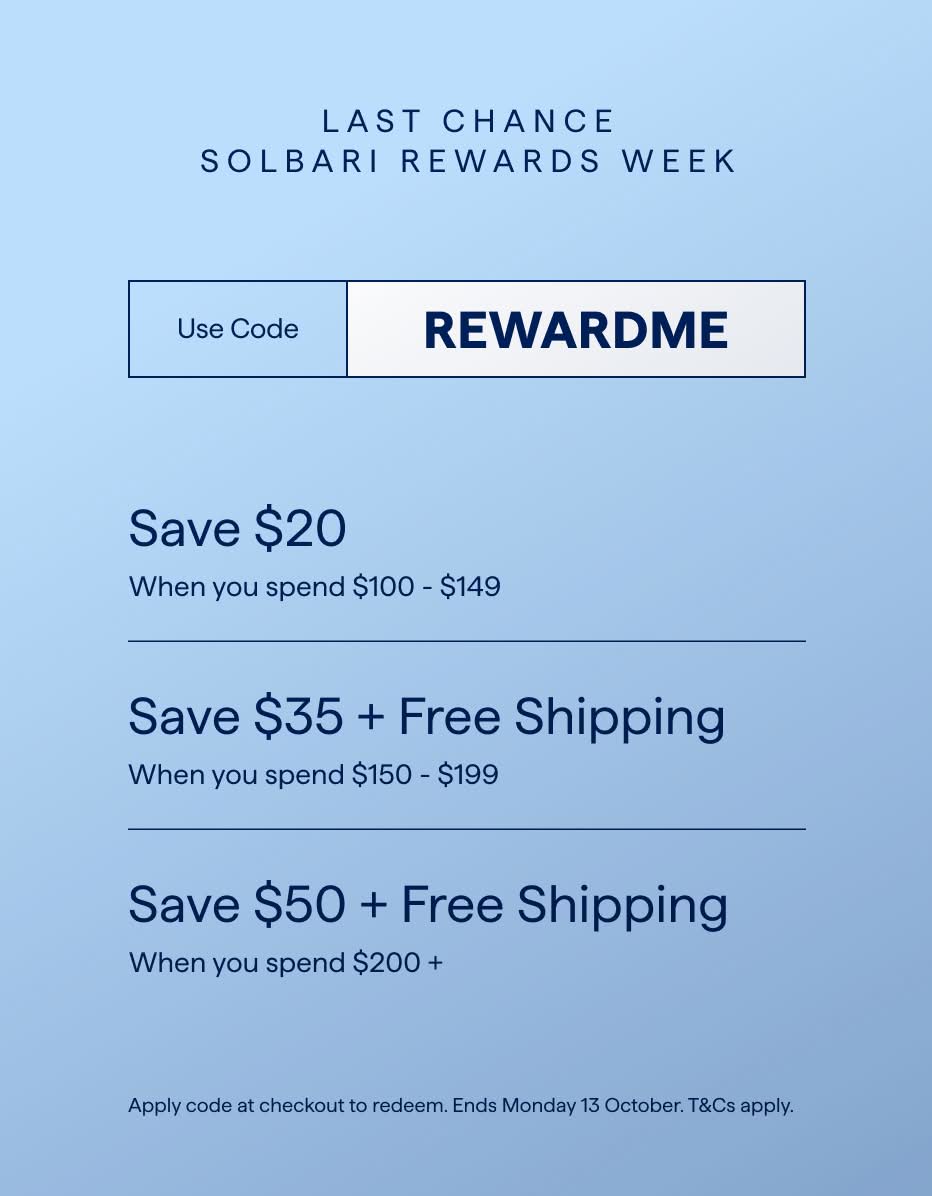 LAST CHANCE
SOLBARI REWARDS WEEK

Use Code
REWARDME

Save $20
When you spend $100 - $149

Save $35 + Free Shipping
When you spend $150 - $199

Save $50 + Free Shipping
When you spend $200 +

Apply code at checkout to redeem. Ends Monday 13 October. T&Cs apply.